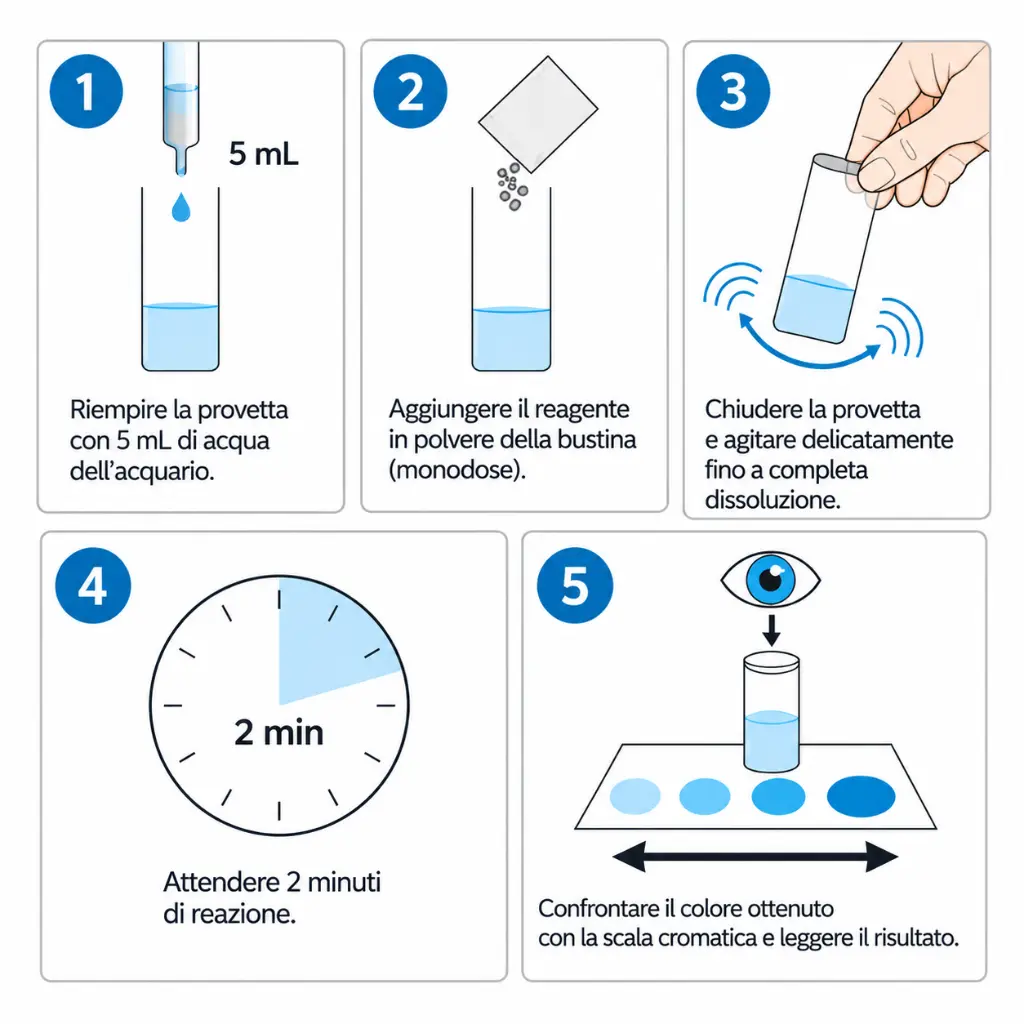 1

5 mL

Riempire la provetta con 5 mL di acqua dell'acquario.

2

Aggiungere il reagente in polvere della bustina (monodose).

3

Chiudere la provetta e agitare delicatamente fino a completa dissoluzione.

4

2 min

Attendere 2 minuti di reazione.

5

Confrontare il colore ottenuto con la scala cromatica e leggere il risultato.