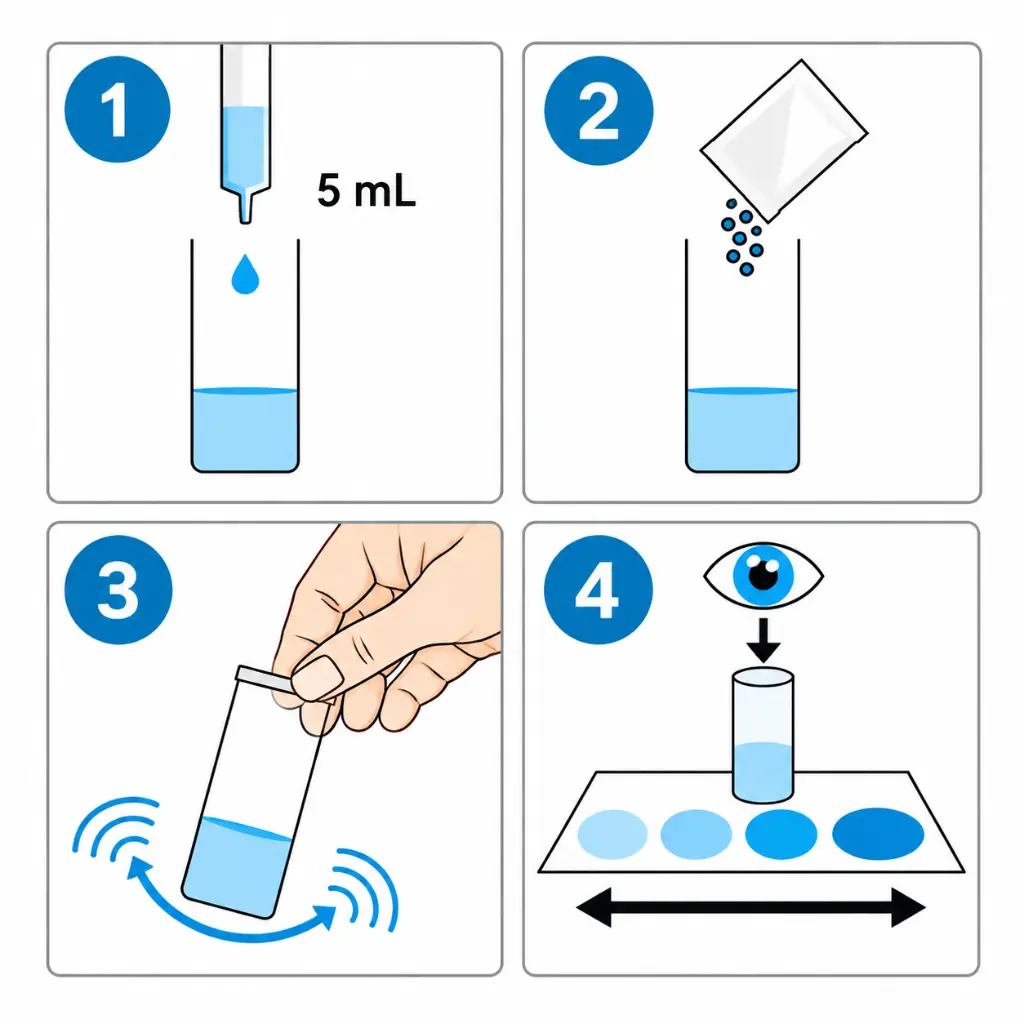 1

5 mL

2

3

4